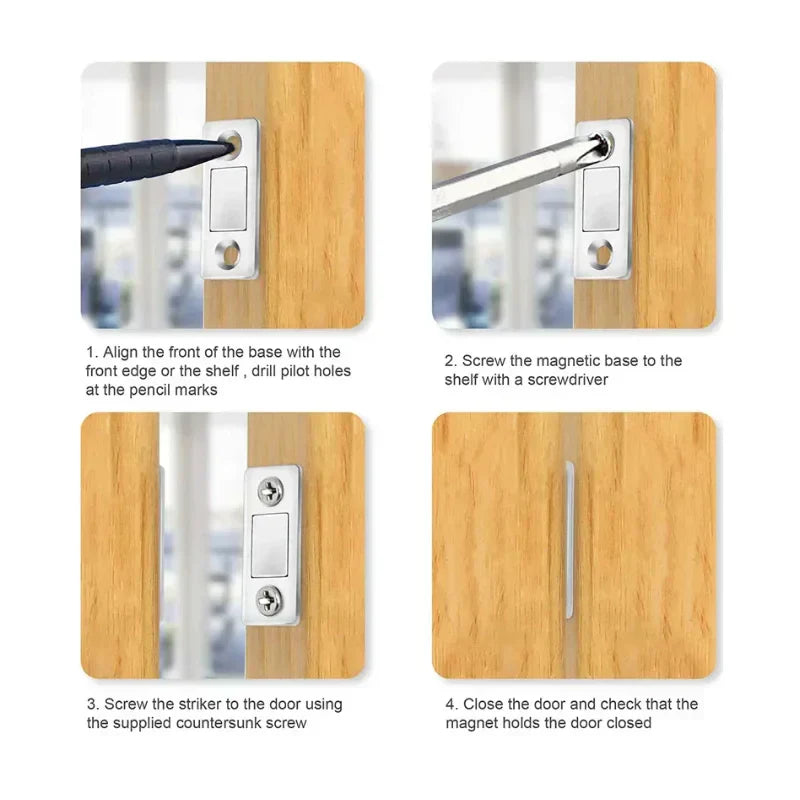 1. Align the front of the base with the front edge or the shelf , drill pilot holes at the pencil marks

2. Screw the magnetic base to the shelf with a screwdriver

3. Screw the striker to the door using the supplied countersunk screw

4. Close the door and check that the magnet holds the door closed